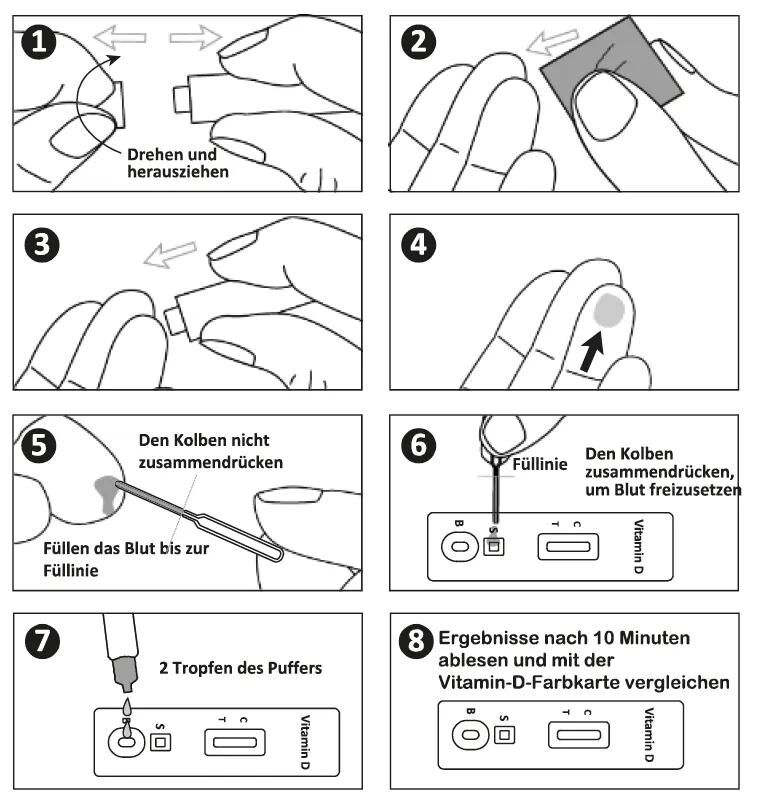 1

Drehen und herausziehen

2

3

4

5

Den Kolben nicht zusammendrücken

Füllen das Blut bis zur Füllinie

6

Füllinie

Den Kolben zusammendrücken, um Blut freizusetzen

B S T C Vitamin D

7

2 Tropfen des Puffers

B S T C Vitamin D

8

Ergebnisse nach 10 Minuten ablesen und mit der Vitamin-D-Farbkarte vergleichen

B S T C Vitamin D